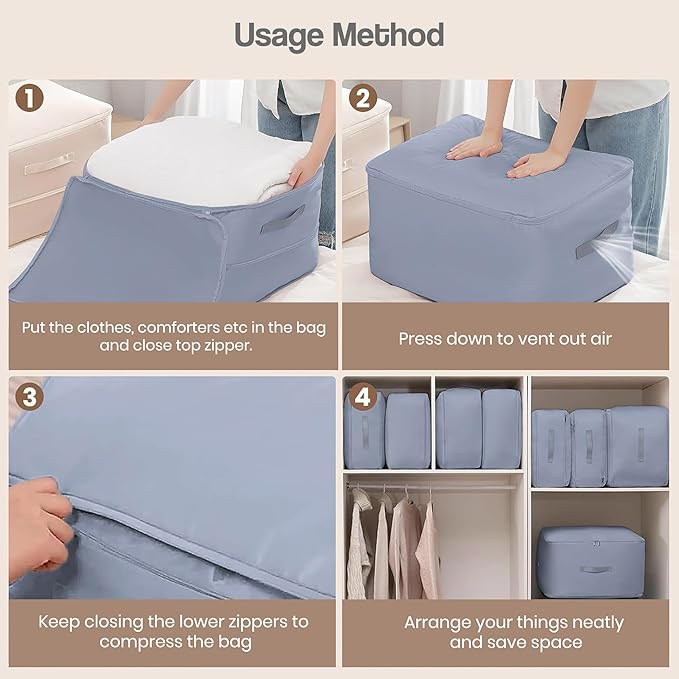 Usage Method

1

Put the clothes, comforters etc in the bag and close top zipper.

2

Press down to vent out air

3

Keep closing the lower zippers to compress the bag

4

Arrange your things neatly and save space